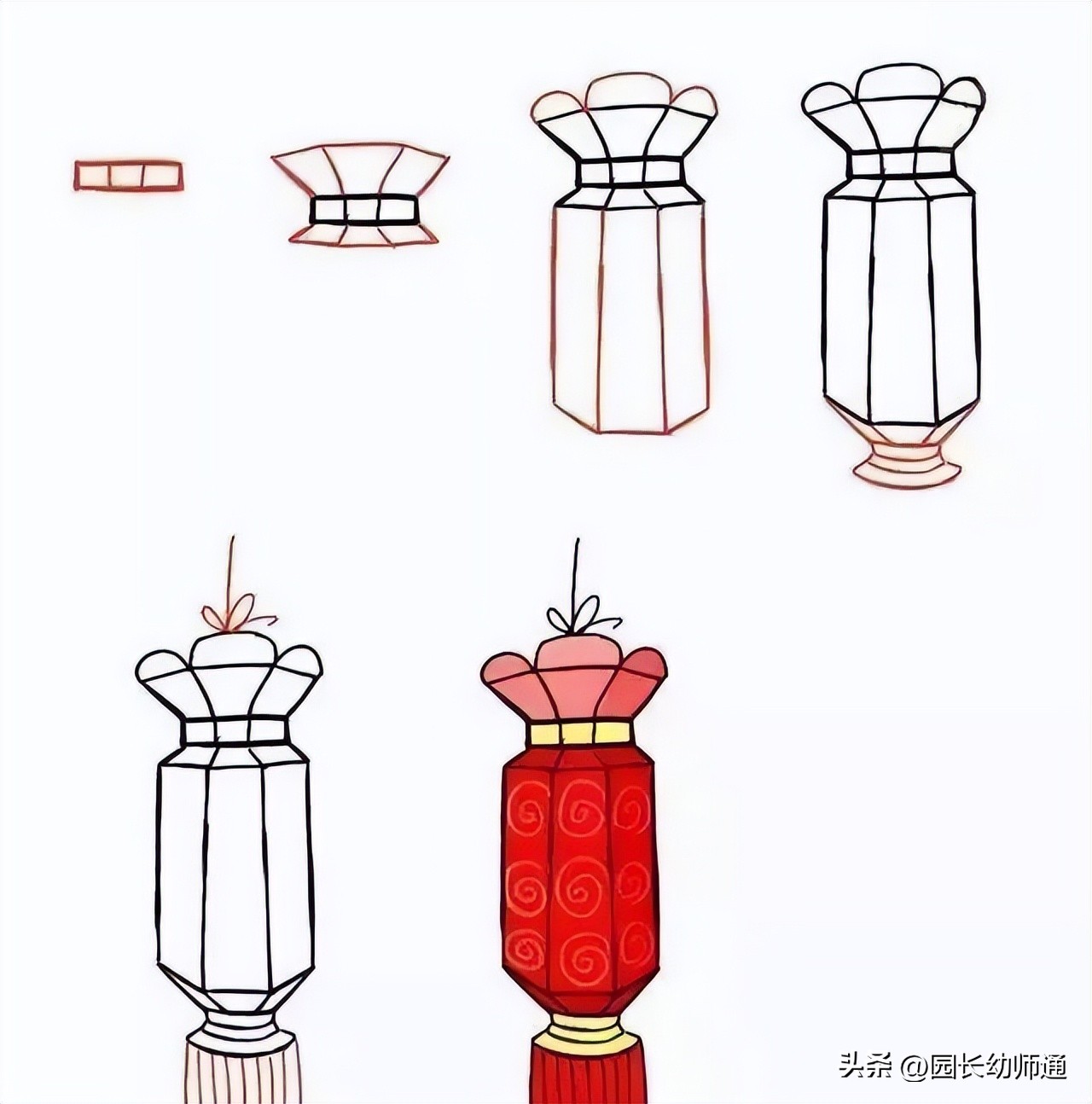 头条 @园长幼师通