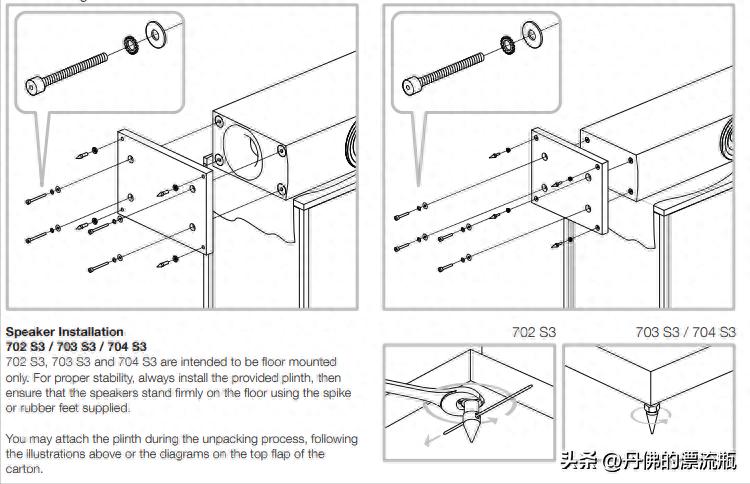 Speaker Installation
702 S3 / 703 S3 / 704 S3
702 S3, 703 S3 and 704 S3 are intended to be floor mounted only. For proper stability, always install the provided plinth, then ensure that the speakers stand firmly on the floor using the spike or rubber feet supplied.

You may attach the plinth during the unpacking process, following the illustrations above or the diagrams on the top flap of the carton.

702 S3

703 S3 / 704 S3

头条 @丹佛的漂流瓶