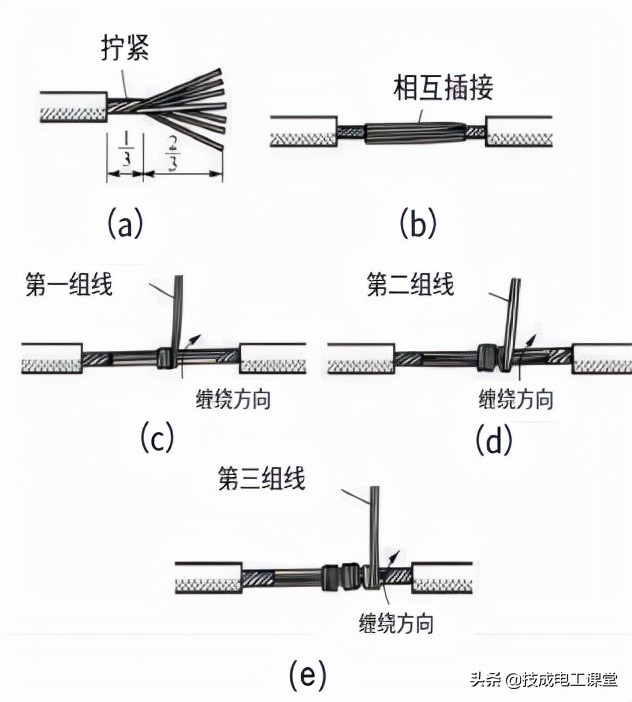 拧紧

$\frac{1}{3}$ $\frac{2}{3}$

(a)

相互插接

(b)

第一组线

缠绕方向

(c)

第二组线

缠绕方向

(d)

第三组线

缠绕方向

(e)

头条 @技成电工课堂