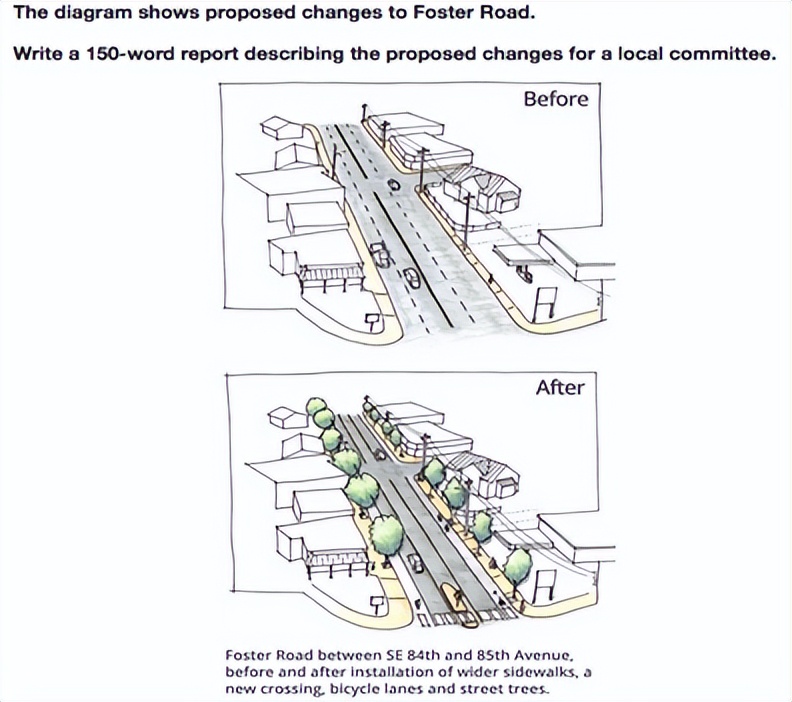 The diagram shows proposed changes to Foster Road.

Write a 150-word report describing the proposed changes for a local committee.

Before

After

Foster Road between SE 84th and 85th Avenue, before and after installation of wider sidewalks, a new crossing, bicycle lanes and street trees.