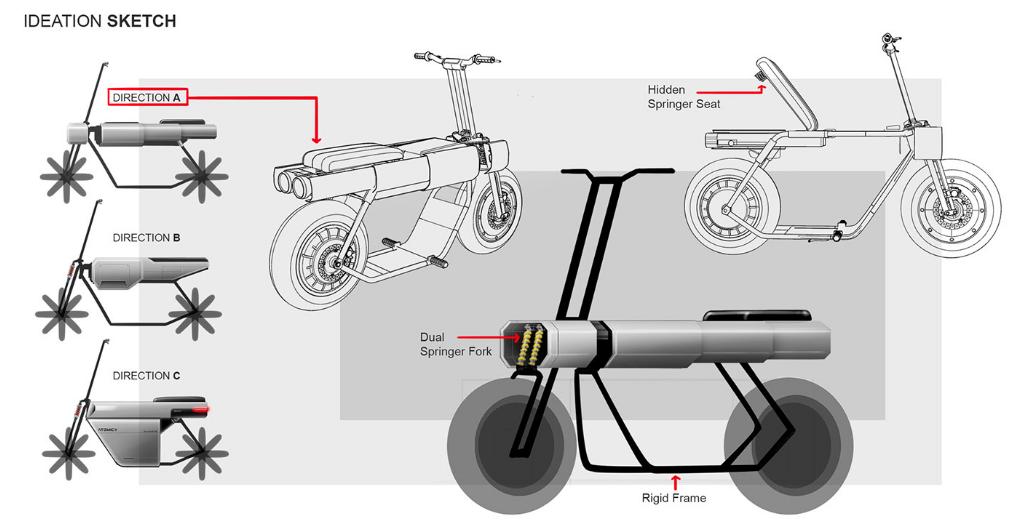 IDEATION SKETCH

DIRECTION A

DIRECTION B

DIRECTION C

Hidden Springer Seat

Dual Springer Fork

Rigid Frame