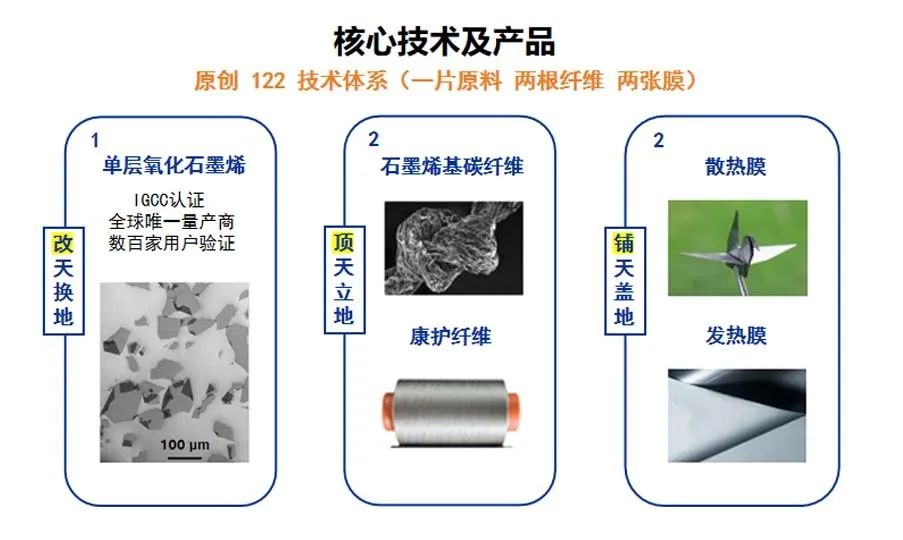 核心技术及产品

原创 122 技术体系（一片原料 两根纤维 两张膜）

1
单层氧化石墨烯
IGCC认证
全球唯一量产商
数百家用户验证
改天换地
100 μm

2
石墨烯基碳纤维
顶天立地
康护纤维

2
散热膜
铺天盖地
发热膜