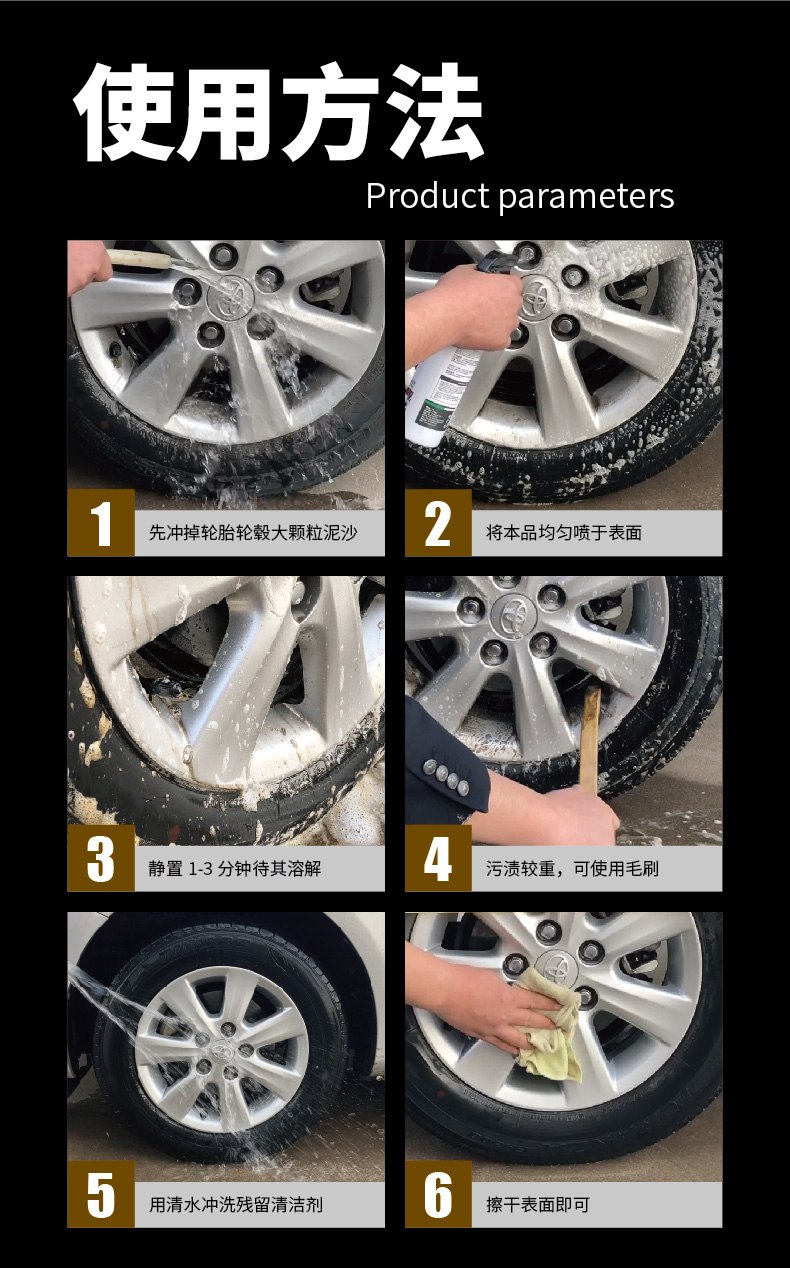 使用方法

Product parameters

1 先冲掉轮胎轮毂大颗粒泥沙

2 将本品均匀喷于表面

3 静置 1-3 分钟待其溶解

4 污渍较重，可使用毛刷

5 用清水冲洗残留清洁剂

6 擦干表面即可