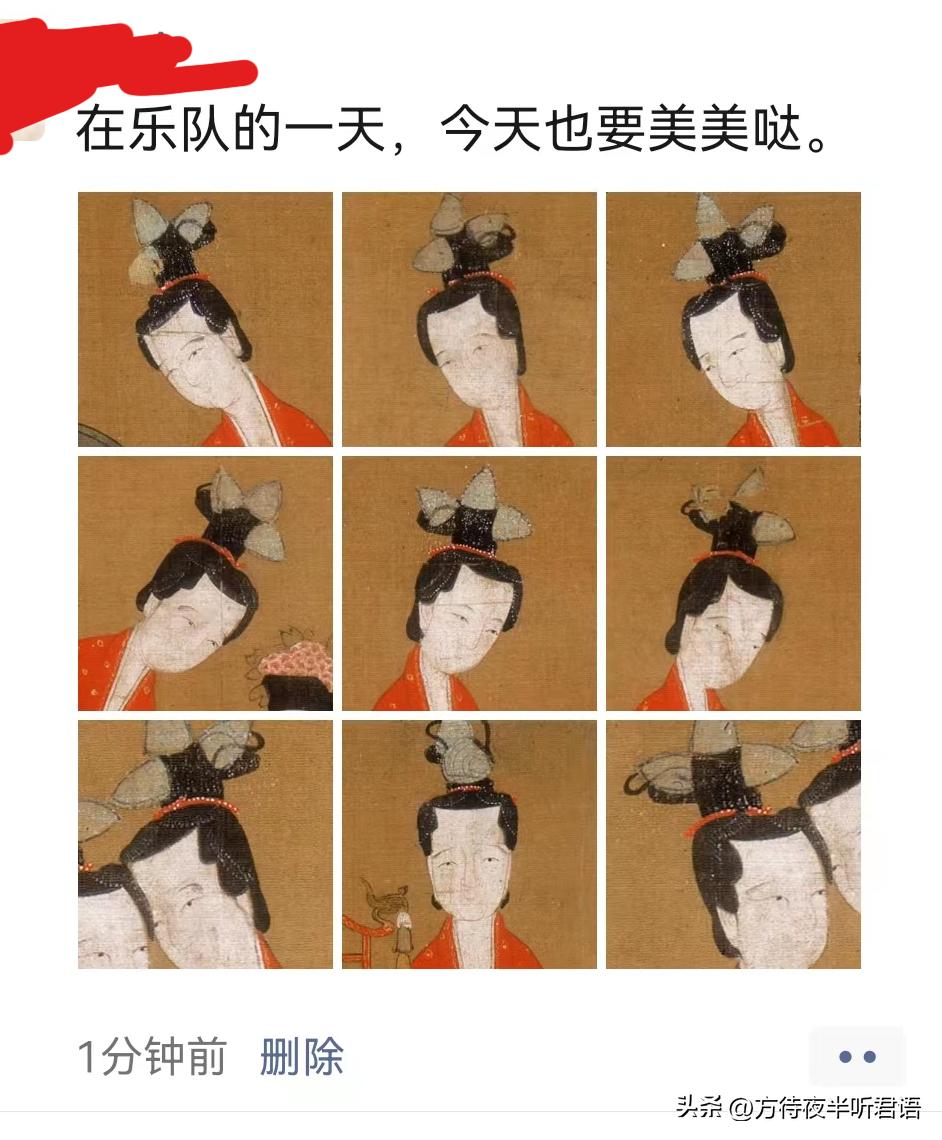 在乐队的一天，今天也要美美哒。

1分钟前 删除

头条 @方待夜半听君语