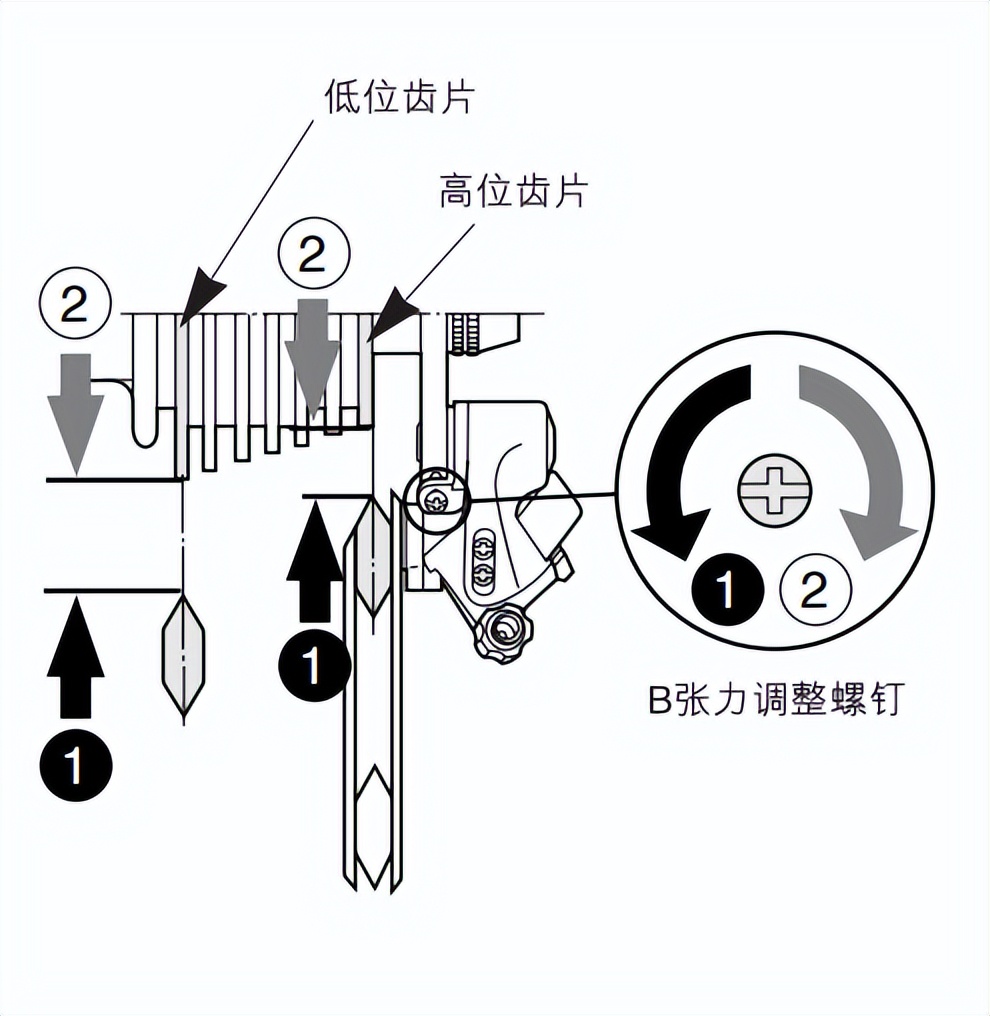 低位齿片

高位齿片

2

2

1

1

1 2

B张力调整螺钉